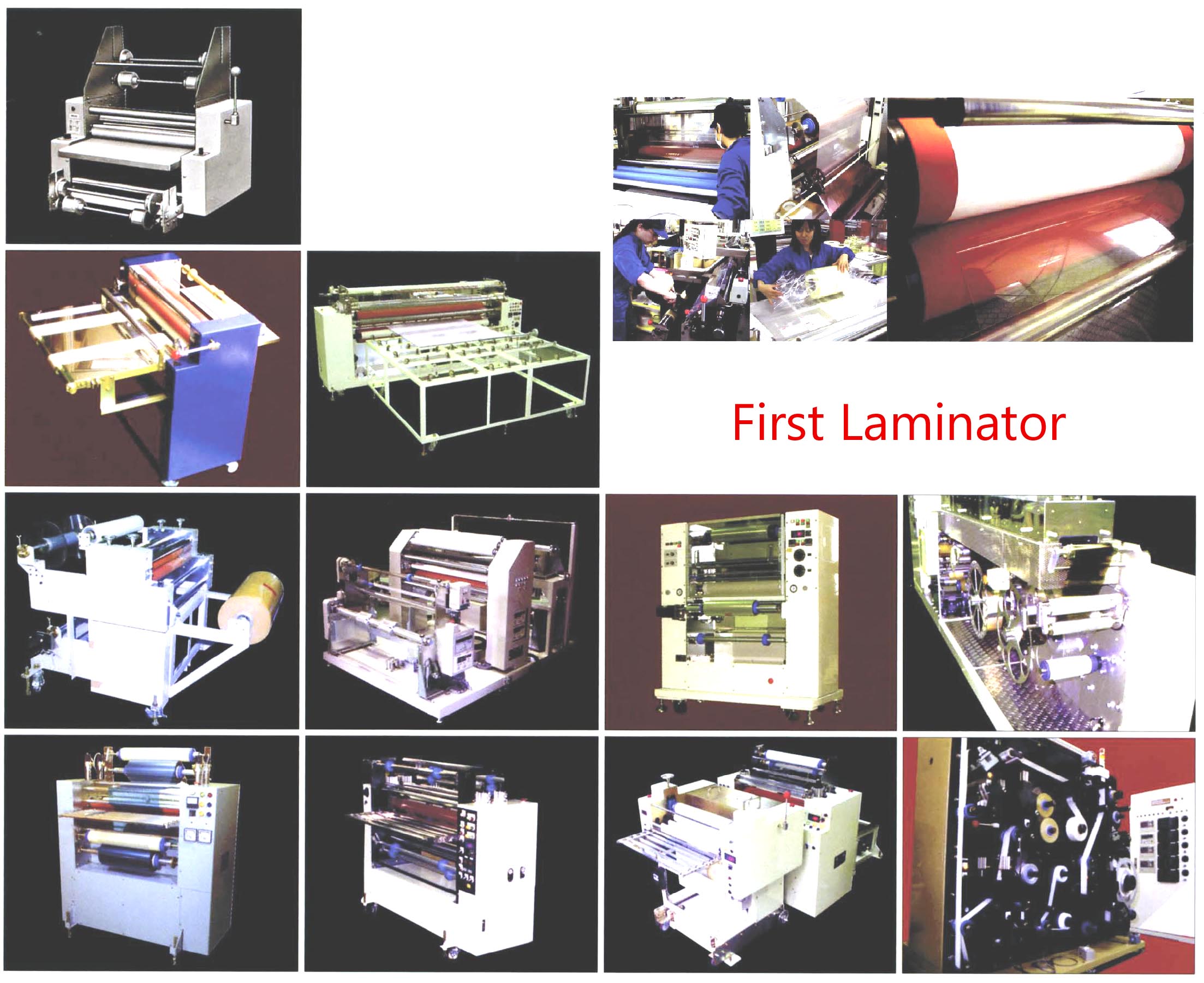 First Laminator